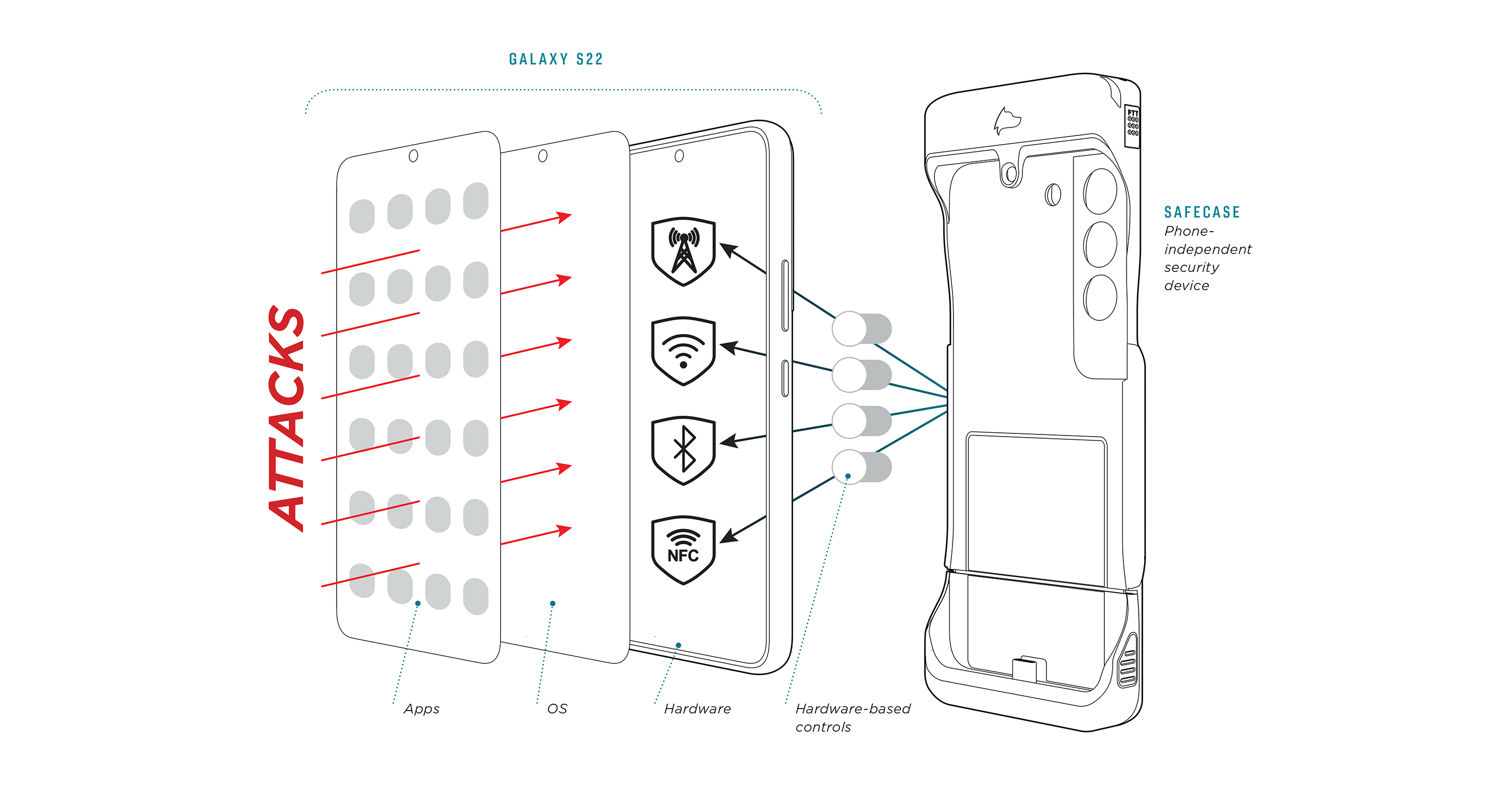 GALAXY S22

ATTACKS

NFC

PTT

SAFECASE
Phone-independent security device

Apps

OS

Hardware

Hardware-based controls