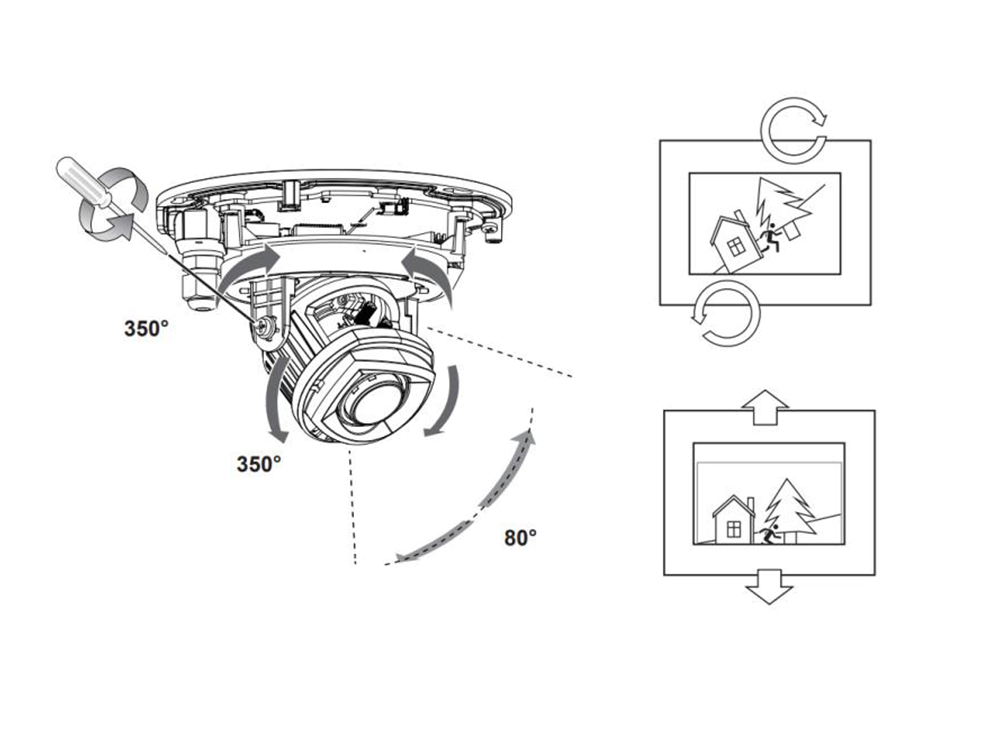 350°
350°
80°