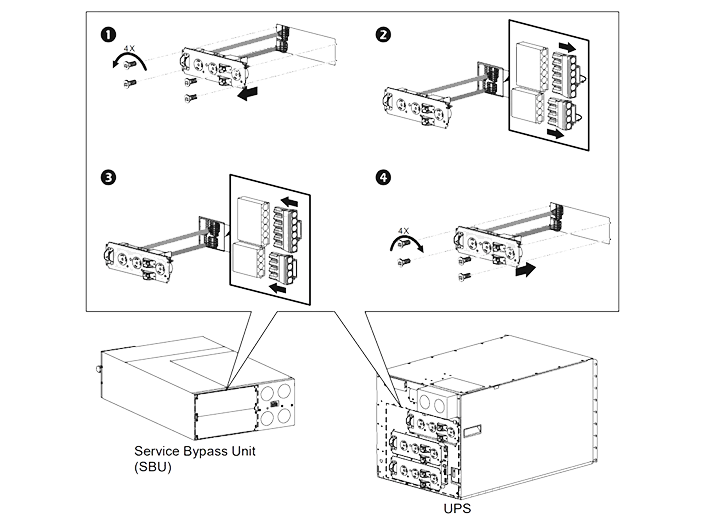 1

4X

2

3

4

4X

Service Bypass Unit (SBU)

UPS